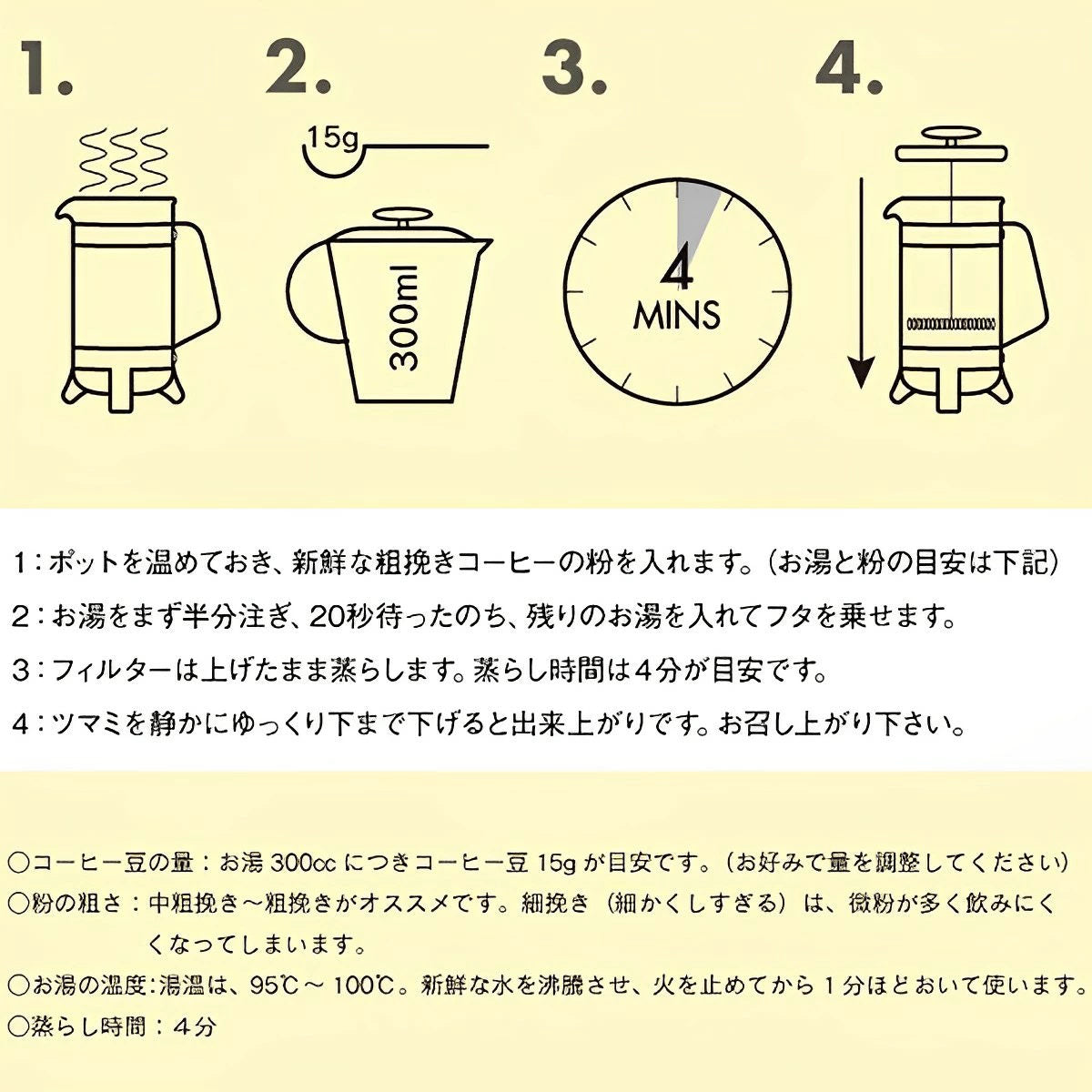 1.

2.

15g

300ml

3.

4
MINS

4.

1：ポットを温めておき、新鮮な粗挽きコーヒーの粉を入れます。（お湯と粉の目安は下記）

2：お湯をまず半分注ぎ、20秒待ったのち、残りのお湯を入れてフタを乗せます。

3：フィルターは上げたまま蒸らします。蒸らし時間は4分が目安です。

4：ツマミを静かにゆっくり下まで下げると出来上がりです。お召し上がり下さい。

○コーヒー豆の量：お湯 300cc につきコーヒー豆 15g が目安です。（お好みで量を調整してください）

○粉の粗さ：中粗挽き～粗挽きがオススメです。細挽き（細かくしすぎる）は、微粉が多く飲みにくくなってしまいます。

○お湯の温度：湯温は、95℃～100℃。新鮮な水を沸騰させ、火を止めてから1分ほどおいて使います。

○蒸らし時間：4分